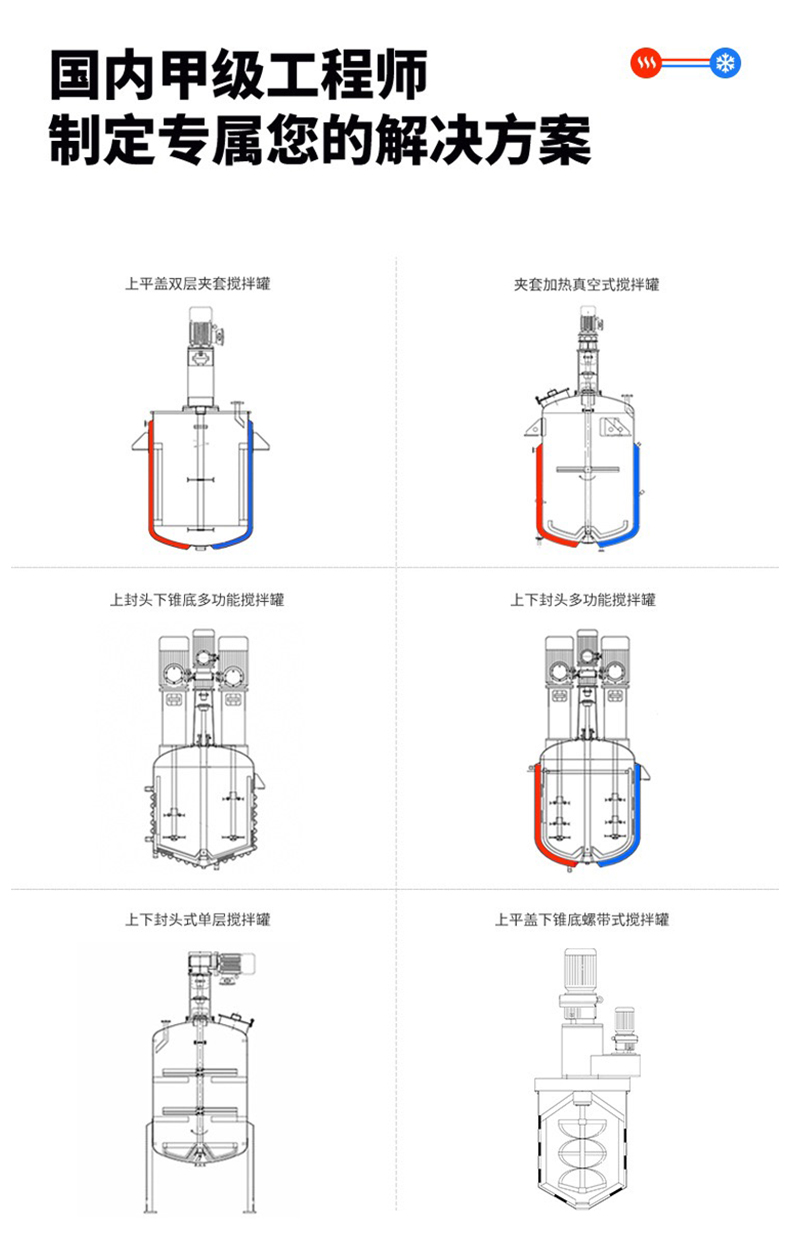 国内甲级工程师
制定专属您的解决方案

上平盖双层夹套搅拌罐

夹套加热真空式搅拌罐

上封头下锥底多功能搅拌罐

上下封头多功能搅拌罐

上下封头式单层搅拌罐

上平盖下锥底螺带式搅拌罐